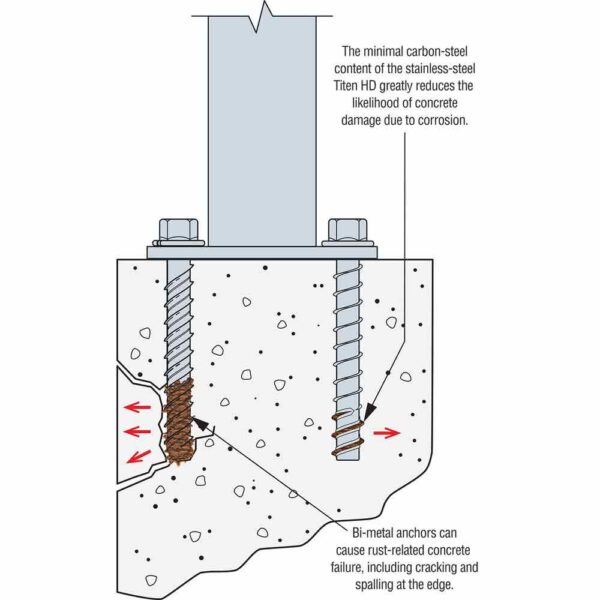 The minimal carbon-steel content of the stainless-steel Titen HD greatly reduces the likelihood of concrete damage due to corrosion.

Bi-metal anchors can cause rust-related concrete failure, including cracking and spalling at the edge.