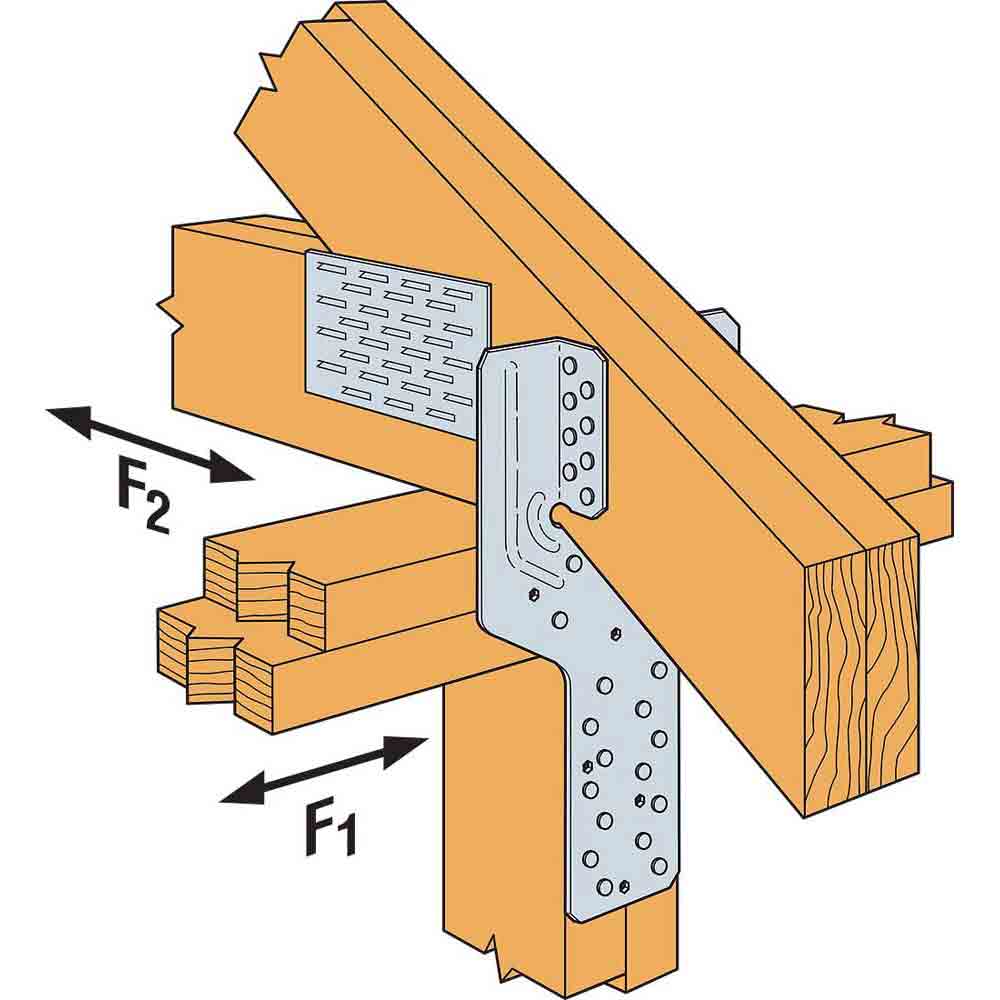 $F_2$

$F_1$