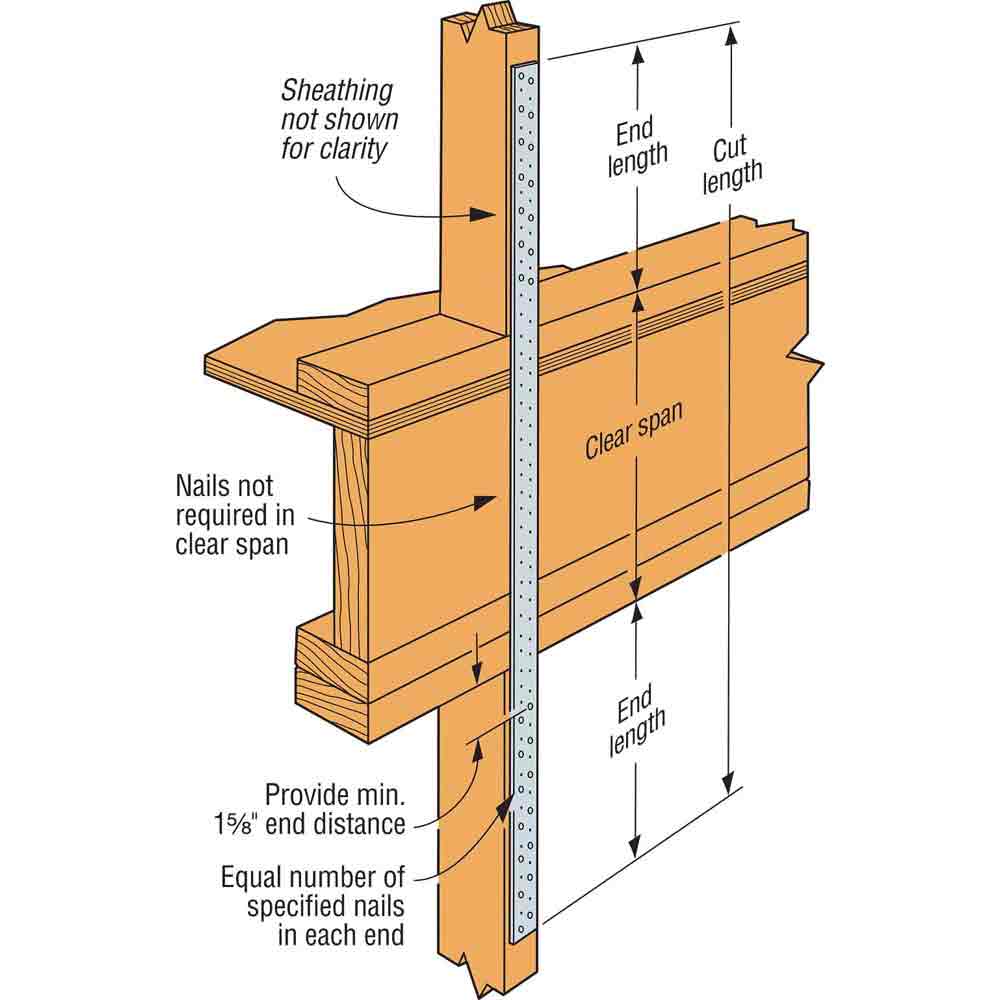 Sheathing not shown for clarity

End length

Cut length

Clear span

Nails not required in clear span

End length

Provide min. 1⅝" end distance

Equal number of specified nails in each end